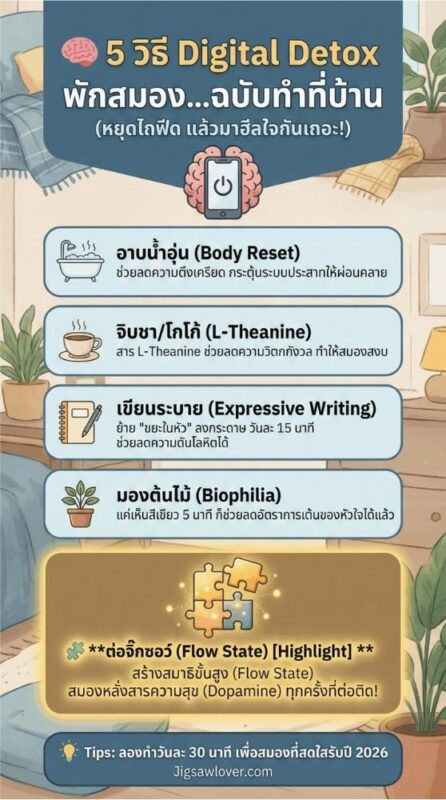 5 วิธี Digital Detox
พักสมอง...ฉบับทำที่บ้าน
(หยุดไถฟีด แล้วมาฮีลใจกันเถอะ!)

อาบน้ำอุ่น (Body Reset)
ช่วยลดความตึงเครียด กระตุ้นระบบประสาทให้ผ่อนคลาย

จิบชา/โกโก้ (L-Theanine)
สาร L-Theanine ช่วยลดความวิตกกังวล ทำให้สมองสงบ

เขียนระบาย (Expressive Writing)
ย้าย "ขยะในหัว" ลงกระดาษ วันละ 15 นาที ช่วยลดความดันโลหิตได้

มองต้นไม้ (Biophilia)
แค่เห็นสีเขียว 5 นาที ก็ช่วยลดอัตราการเต้นของหัวใจได้แล้ว

**ต่อจิ๊กซอว์ (Flow State) [Highlight] **
สร้างสมาธิขั้นสูง (Flow State)
สมองหลั่งสารความสุข (Dopamine) ทุกครั้งที่ต่อติด!

Tips: ลองทำวันละ 30 นาที เพื่อสมองที่สดใสรับปี 2026
Jigsawlover.com